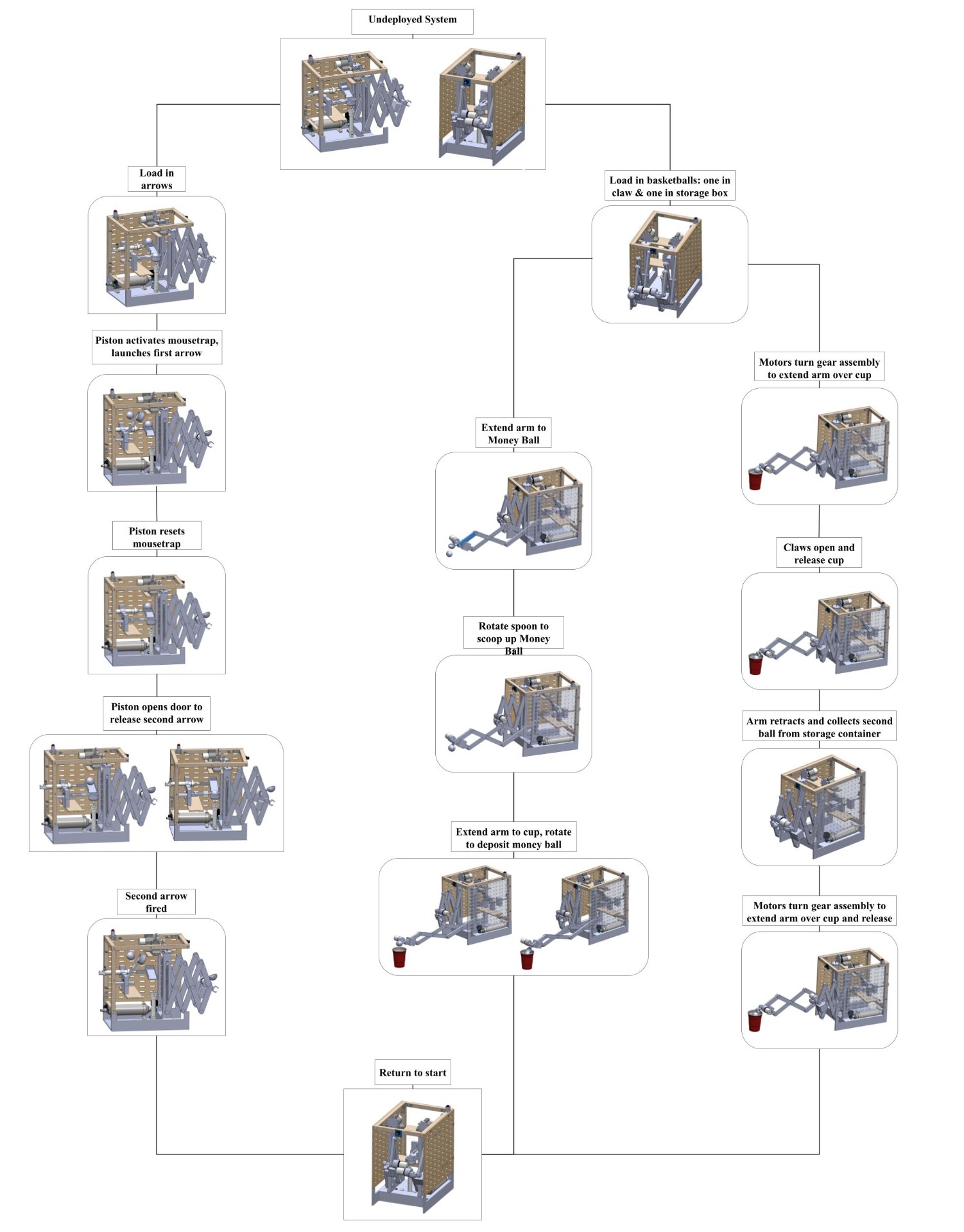 Undeployed System

Load in arrows

Piston activates mousetrap, launches first arrow

Piston resets mousetrap

Piston opens door to release second arrow

Second arrow fired

Load in basketballs: one in claw & one in storage box

Extend arm to Money Ball

Rotate spoon to scoop up Money Ball

Extend arm to cup, rotate to deposit money ball

Motors turn gear assembly to extend arm over cup

Claws open and release cup

Arm retracts and collects second ball from storage container

Motors turn gear assembly to extend arm over cup and release

Return to start