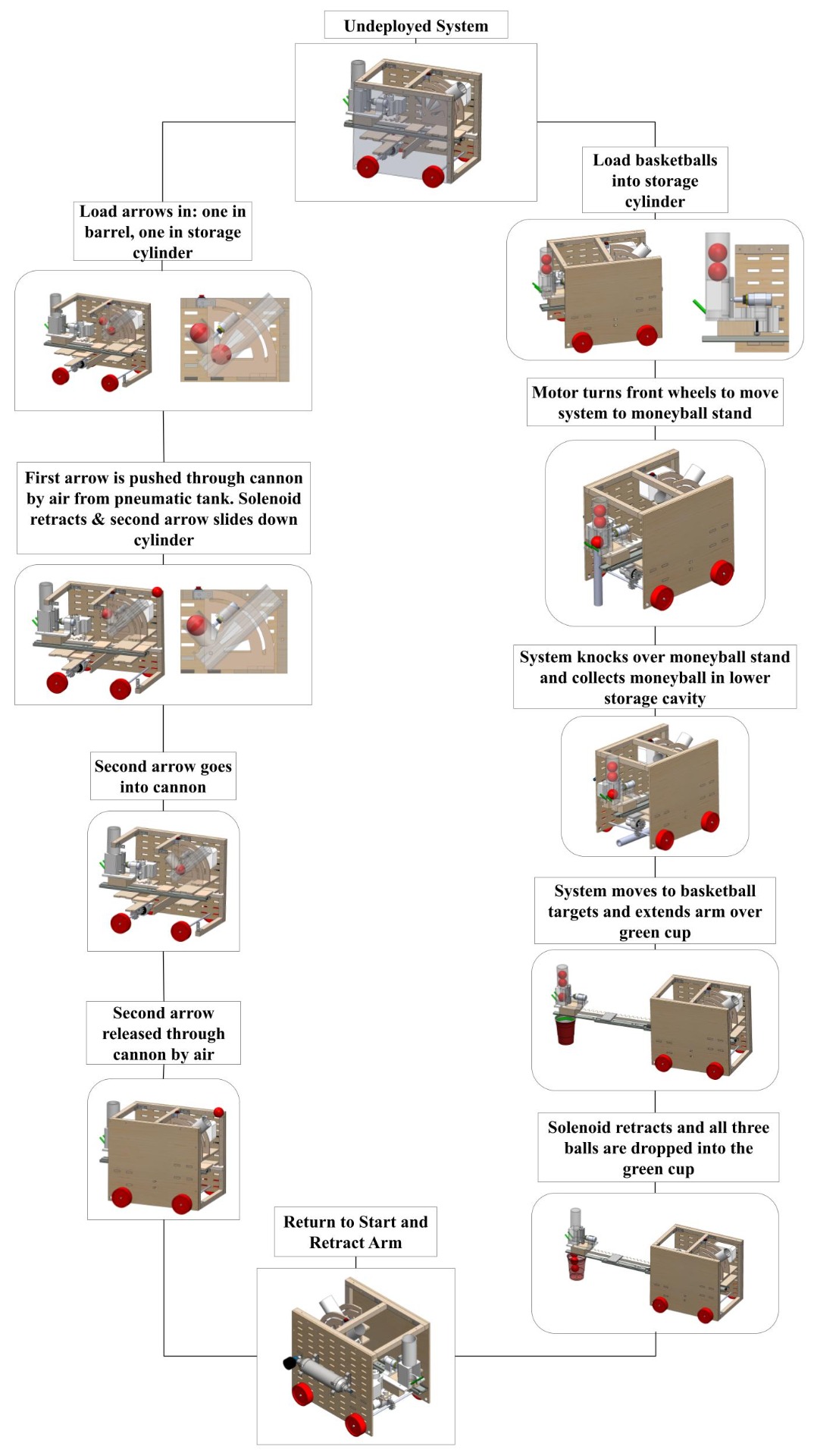 Undeployed System

Load arrows in: one in barrel, one in storage cylinder

First arrow is pushed through cannon by air from pneumatic tank. Solenoid retracts & second arrow slides down cylinder

Second arrow goes into cannon

Second arrow released through cannon by air

Load basketballs into storage cylinder

Motor turns front wheels to move system to moneyball stand

System knocks over moneyball stand and collects moneyball in lower storage cavity

System moves to basketball targets and extends arm over green cup

Solenoid retracts and all three balls are dropped into the green cup

Return to Start and Retract Arm