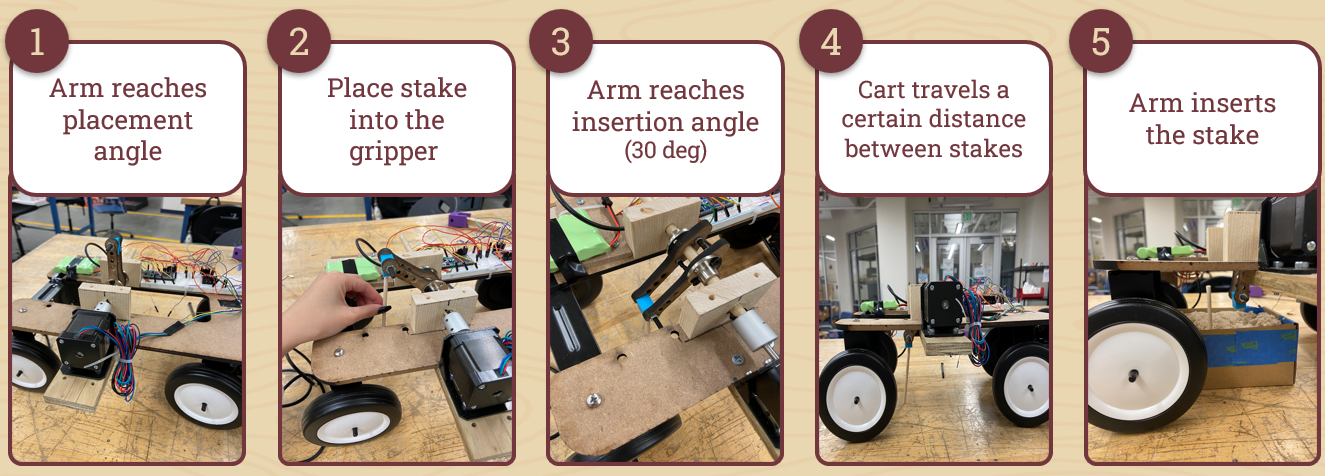 1
Arm reaches placement angle

2
Place stake into the gripper

3
Arm reaches insertion angle
(30 deg)

4
Cart travels a certain distance between stakes

5
Arm inserts the stake